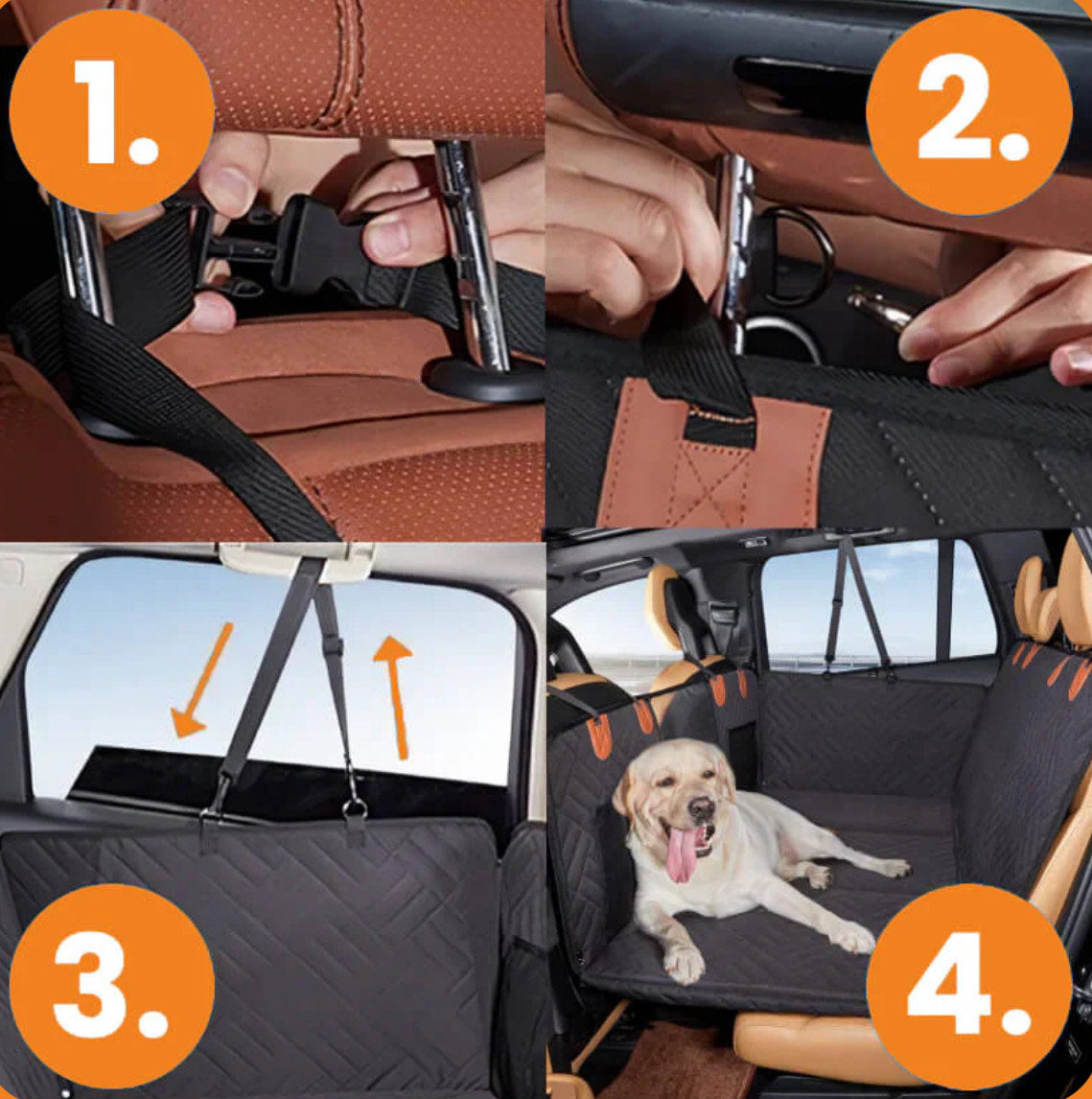 1.

2.

3.

4.